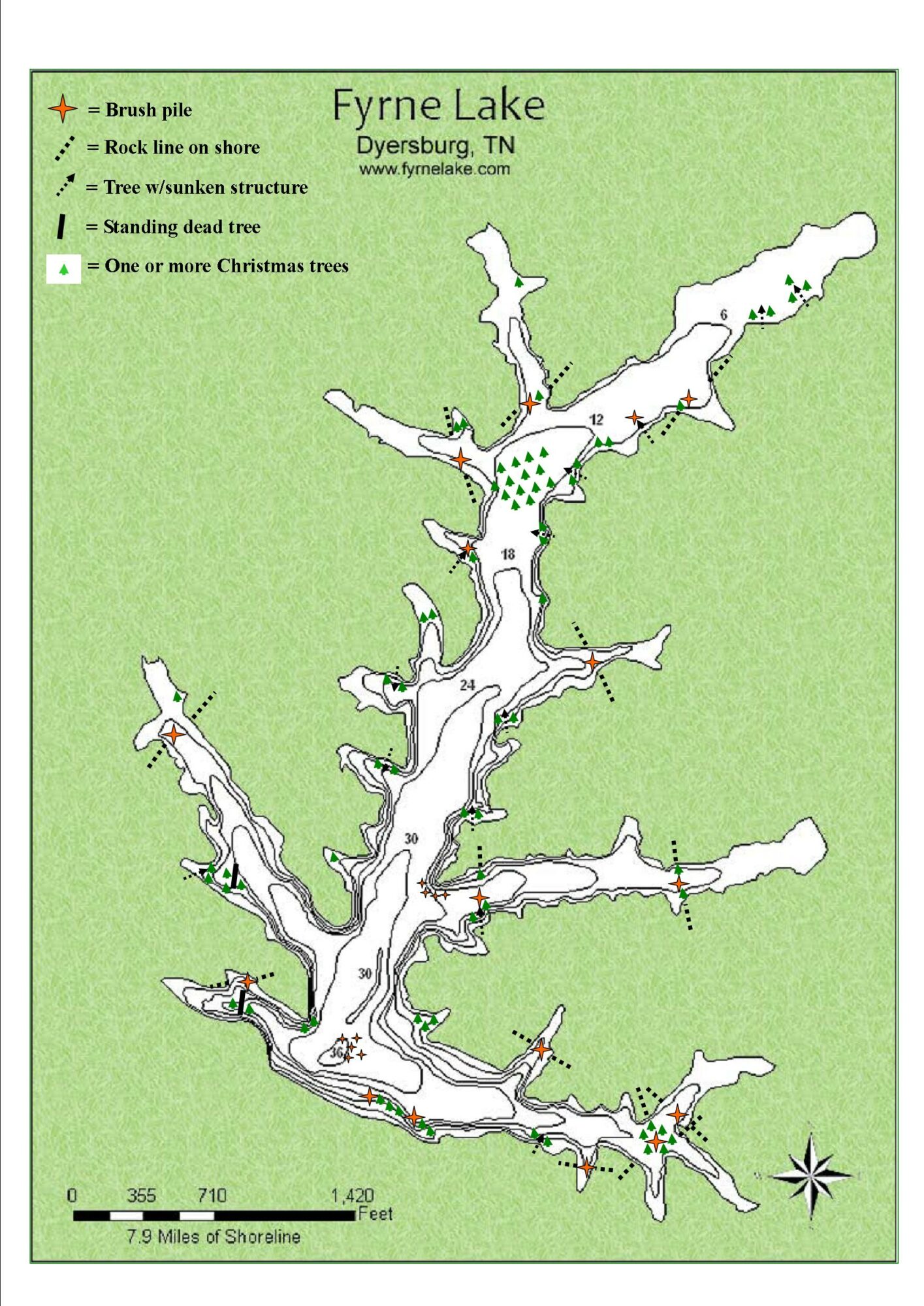 = Brush pile
= Rock line on shore
= Tree w/sunken structure
= Standing dead tree
= One or more Christmas trees

Fyrne Lake
Dyersburg, TN
www.fyrnelake.com

6
12
18
24
30
30
36

0 355 710 1,420
Feet
7.9 Miles of Shoreline